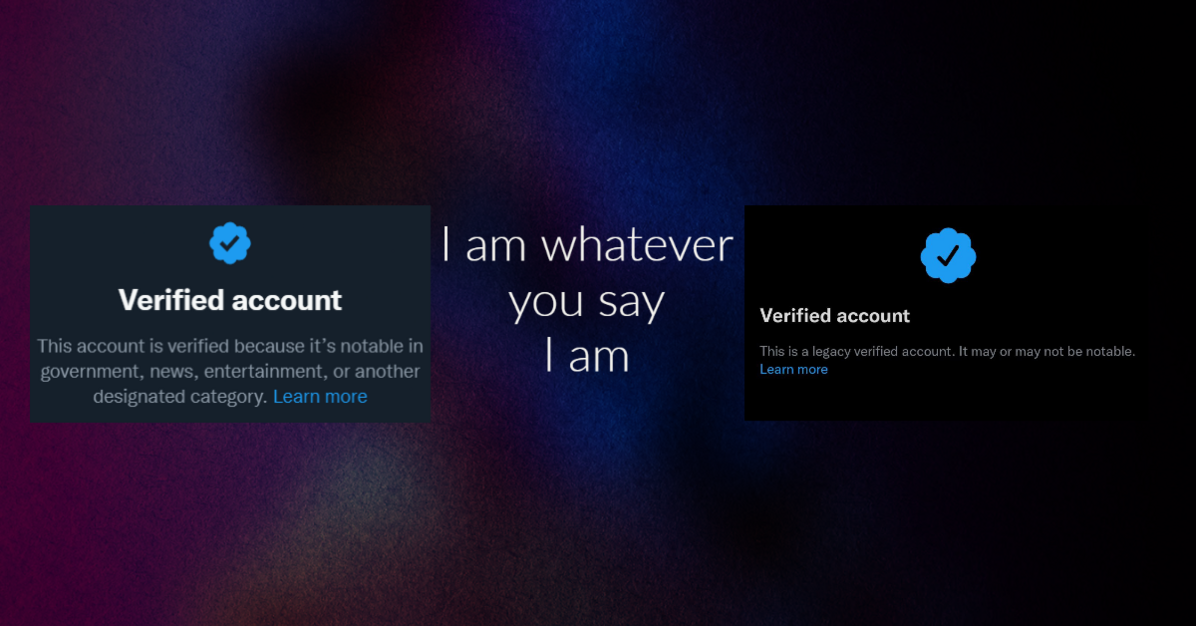 Verified account

This account is verified because it's notable in government, news, entertainment, or another designated category. Learn more

I am whatever
you say
I am

Verified account

This is a legacy verified account. It may or may not be notable. Learn more